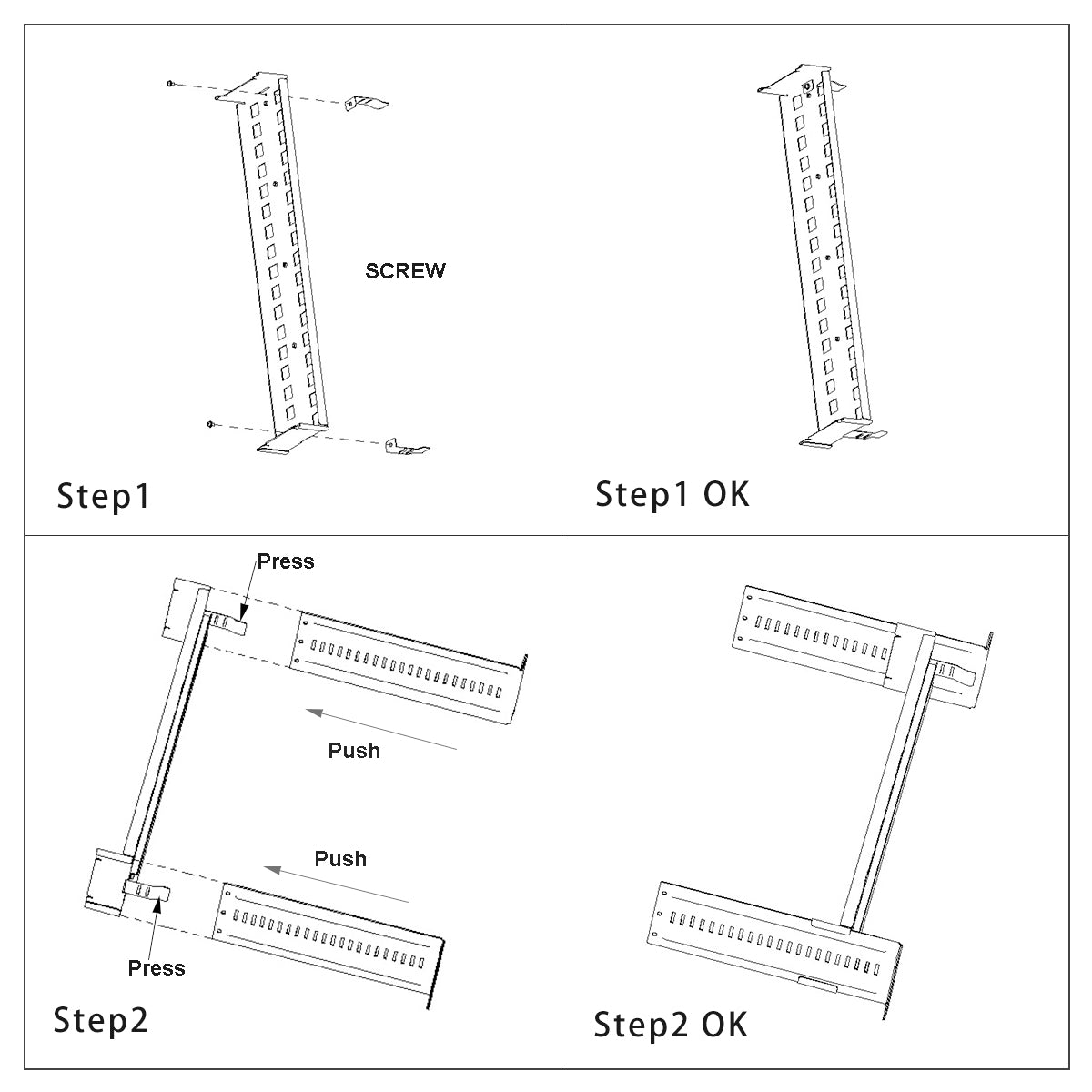 SCREW

Step1

Step1 OK

Press

Push

Push

Press

Step2

Step2 OK